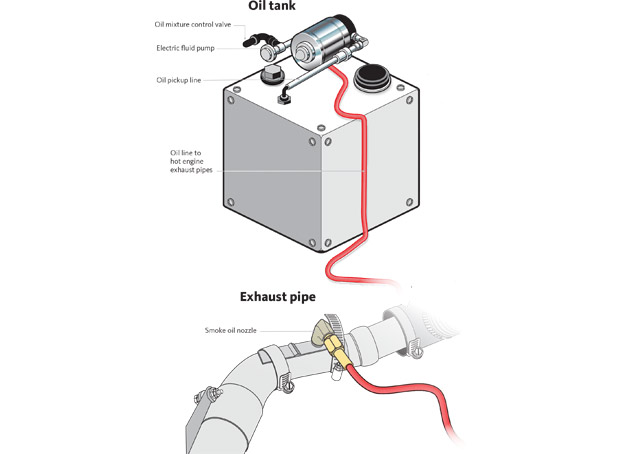 Oil tank

Oil mixture control valve

Electric fluid pump

Oil pickup line

Oil line to hot engine exhaust pipes

Exhaust pipe

Smoke oil nozzle