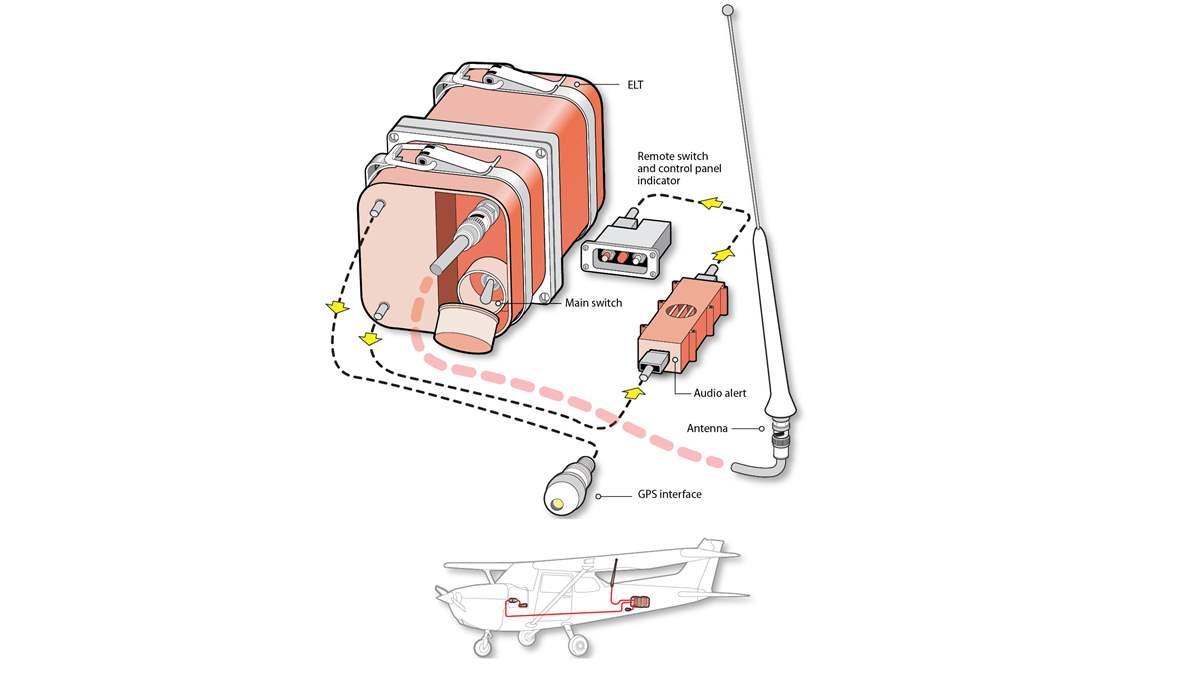 ELT

Remote switch and control panel indicator

Main switch

Audio alert

Antenna

GPS interface