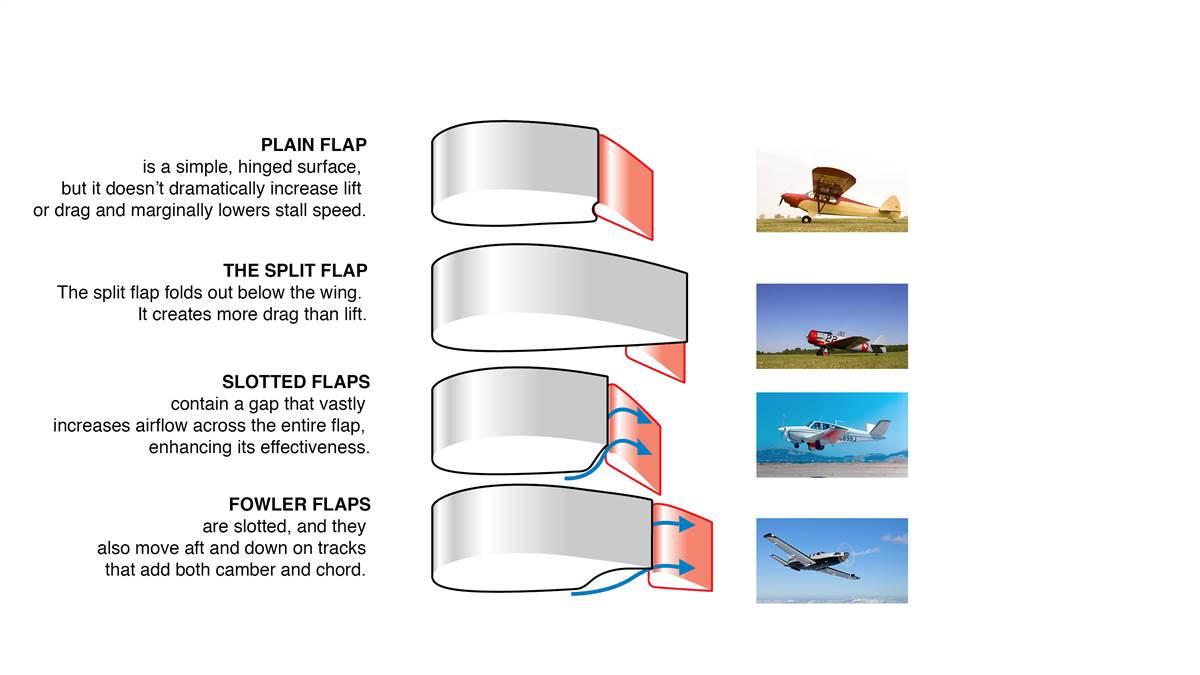 PLAIN FLAP
is a simple, hinged surface, but it doesn't dramatically increase lift or drag and marginally lowers stall speed.

THE SPLIT FLAP
The split flap folds out below the wing. It creates more drag than lift.

SLOTTED FLAPS
contain a gap that vastly increases airflow across the entire flap, enhancing its effectiveness.

FOWLER FLAPS
are slotted, and they also move aft and down on tracks that add both camber and chord.