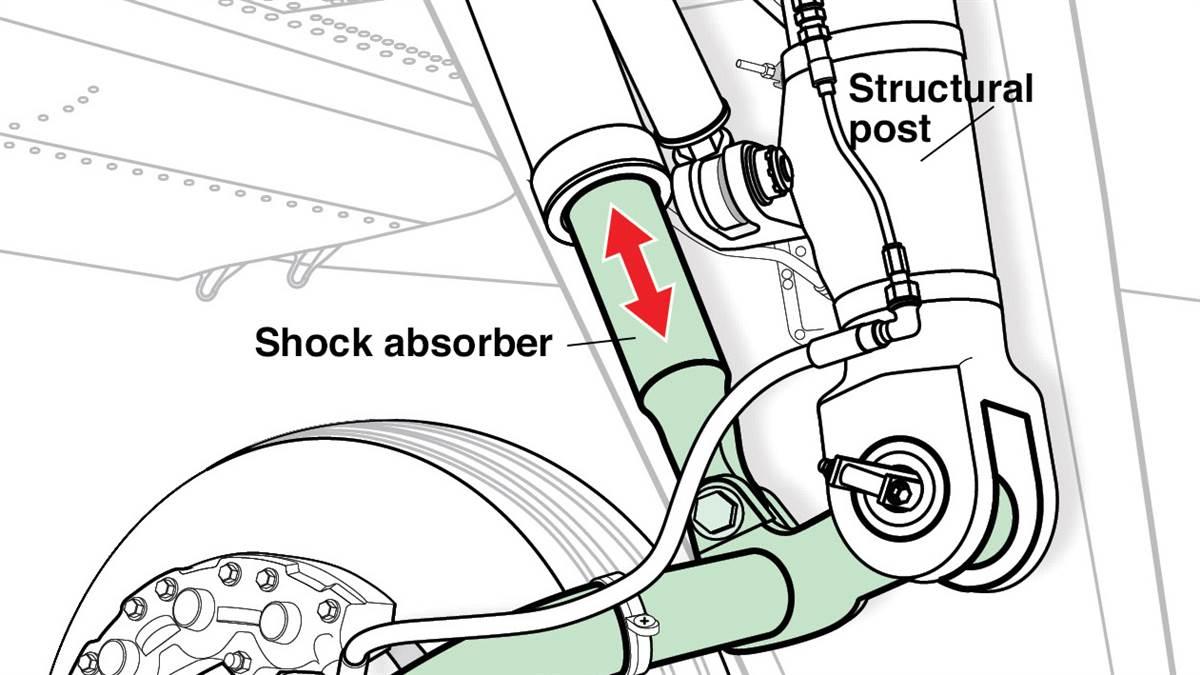 Structural post

Shock absorber