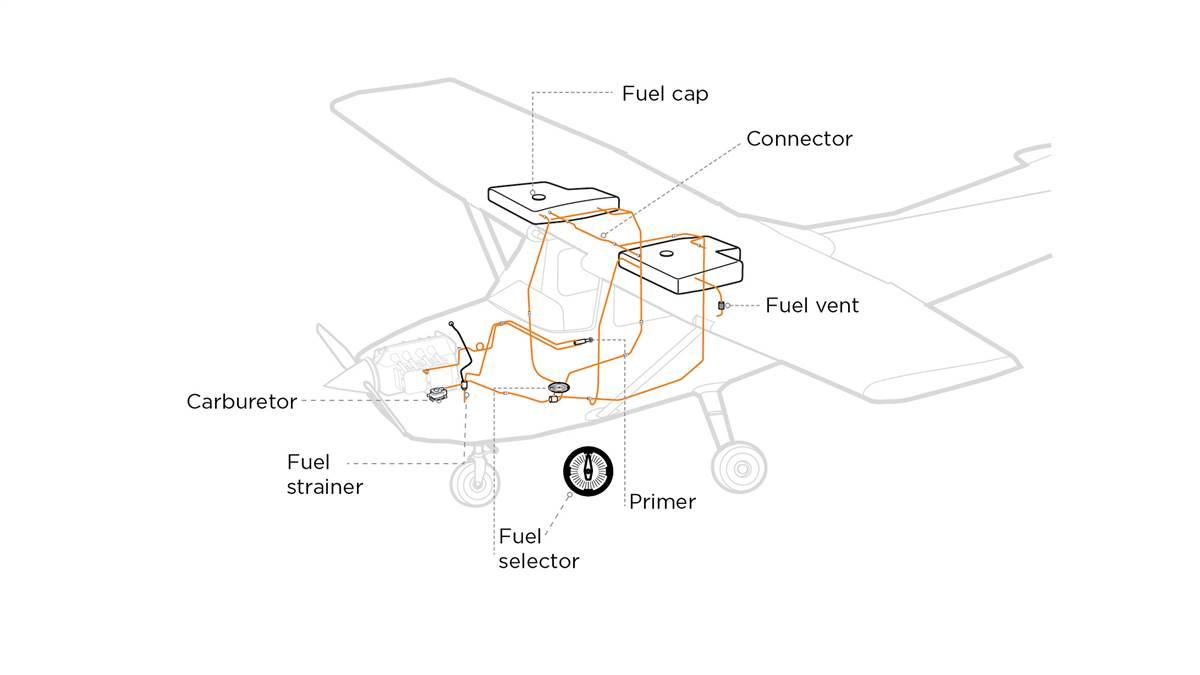 Fuel cap

Connector

Fuel vent

Carburetor

Fuel strainer

Primer

Fuel selector