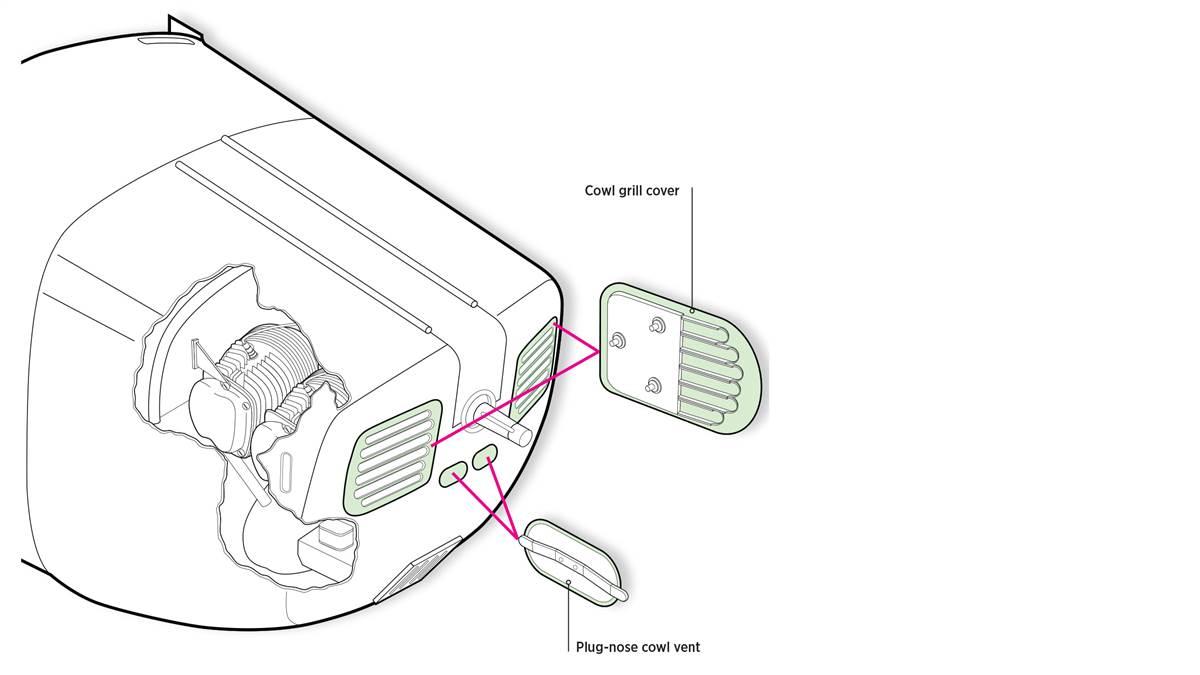 Cowl grill cover

Plug-nose cowl vent