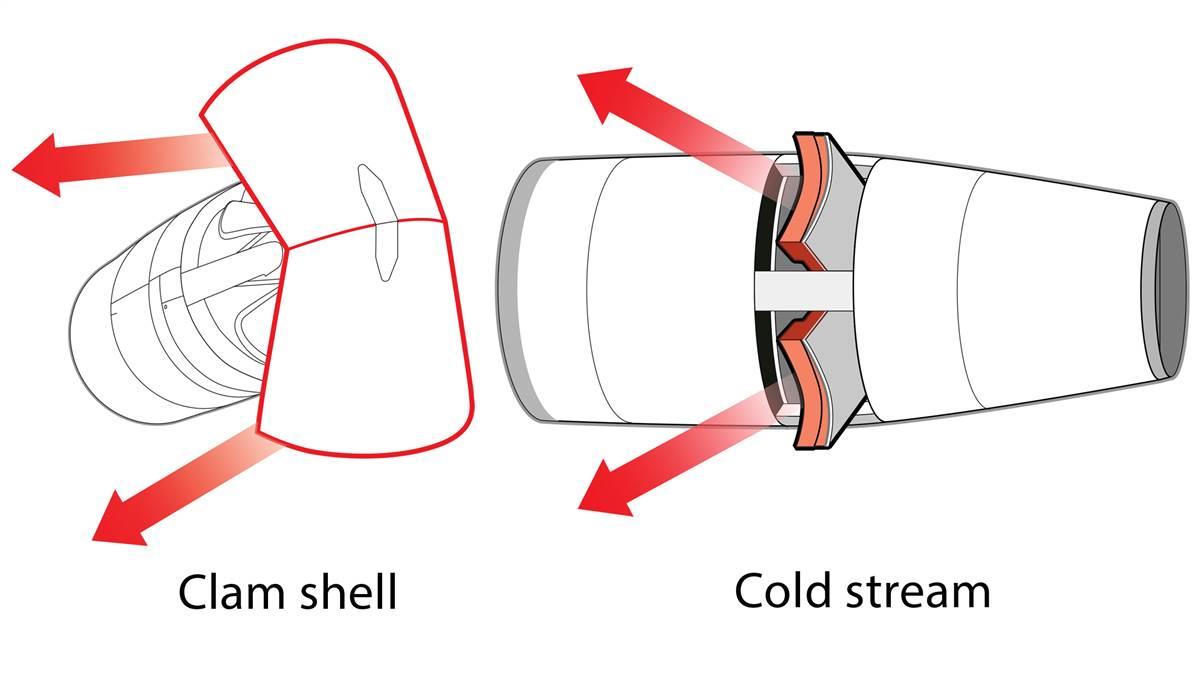 Clam shell

Cold stream