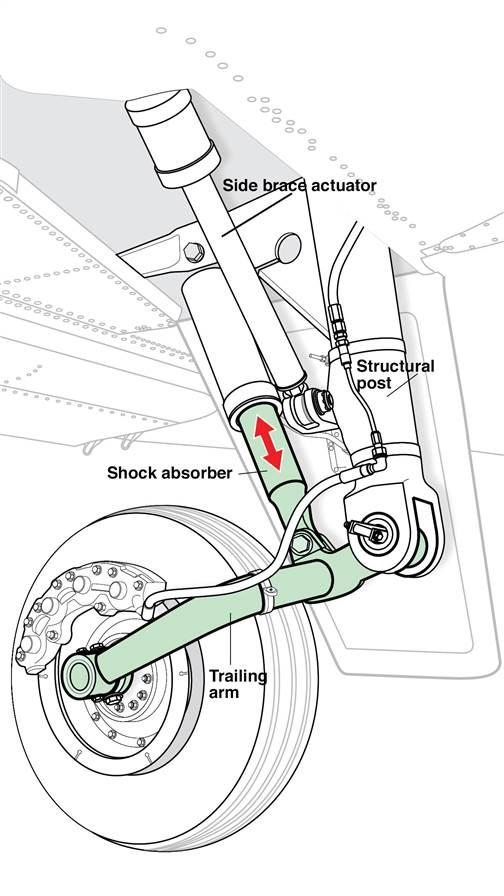 Side brace actuator

Structural post

Shock absorber

Trailing arm