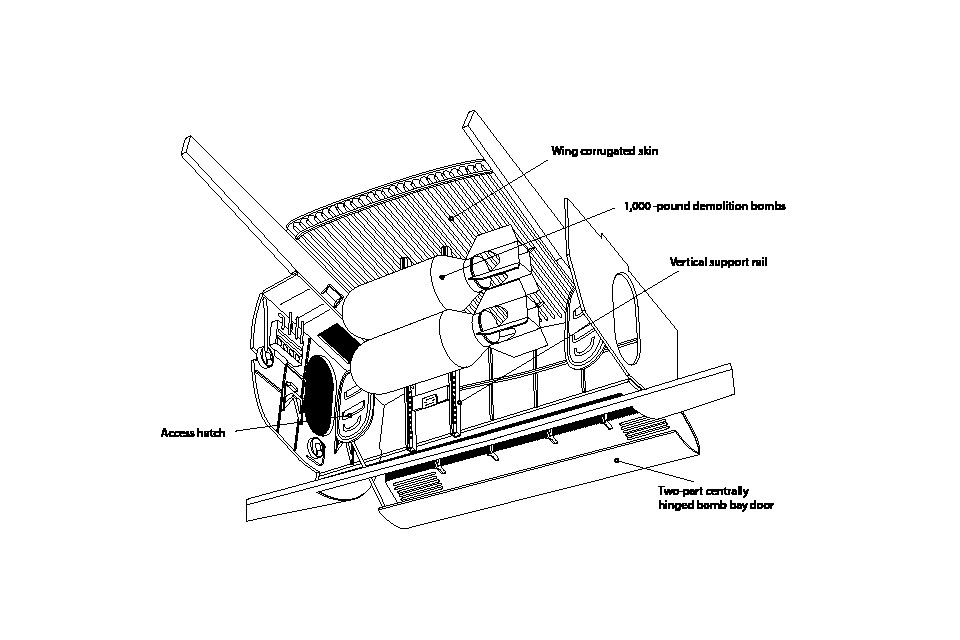 Wing corrugated skin

1,000 -pound demolition bombs

Vertical support rail

Access hatch

Two-part centrally hinged bomb bay door